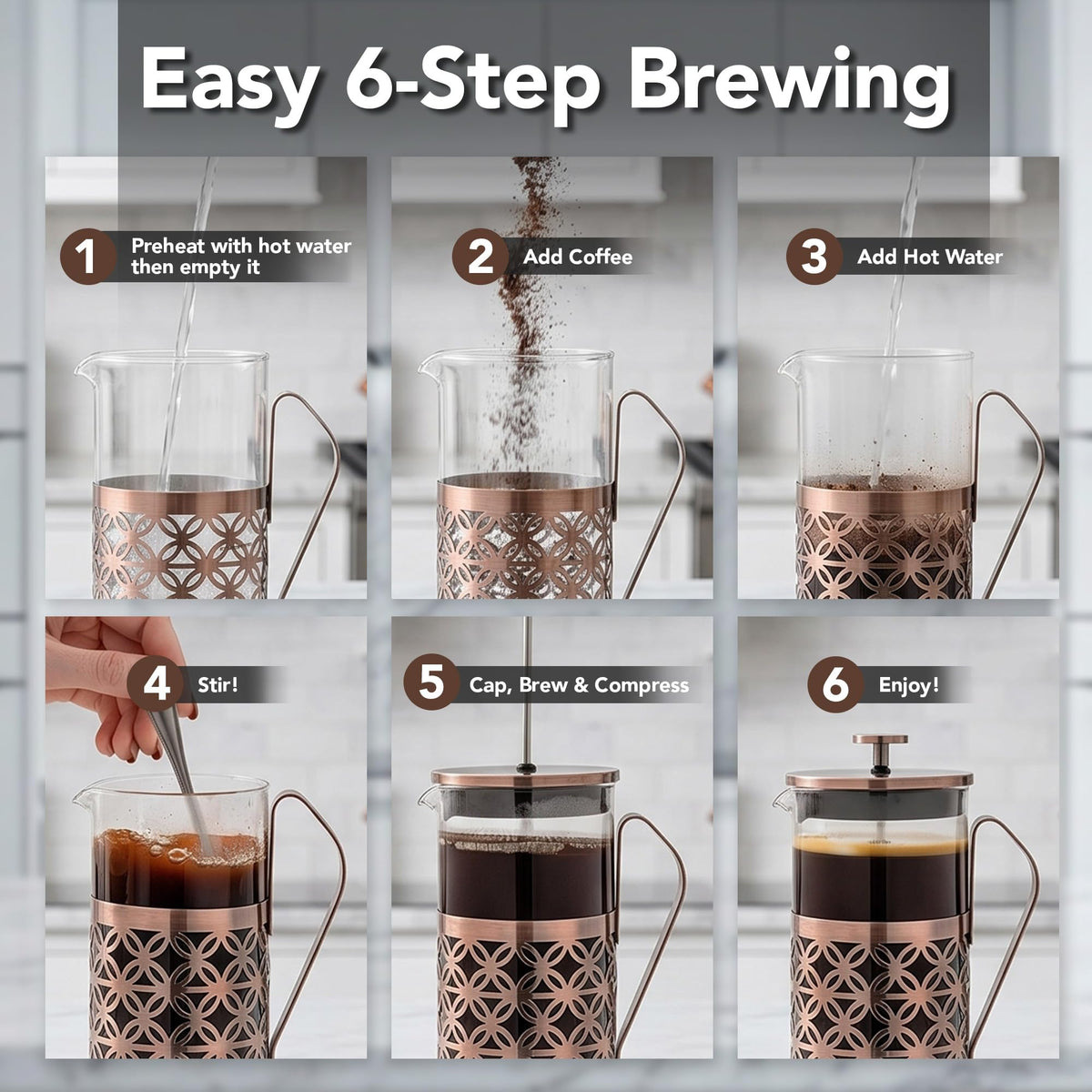 Easy 6-Step Brewing

1 Preheat with hot water then empty it

2 Add Coffee

3 Add Hot Water

4 Stir!

5 Cap, Brew & Compress

6 Enjoy!