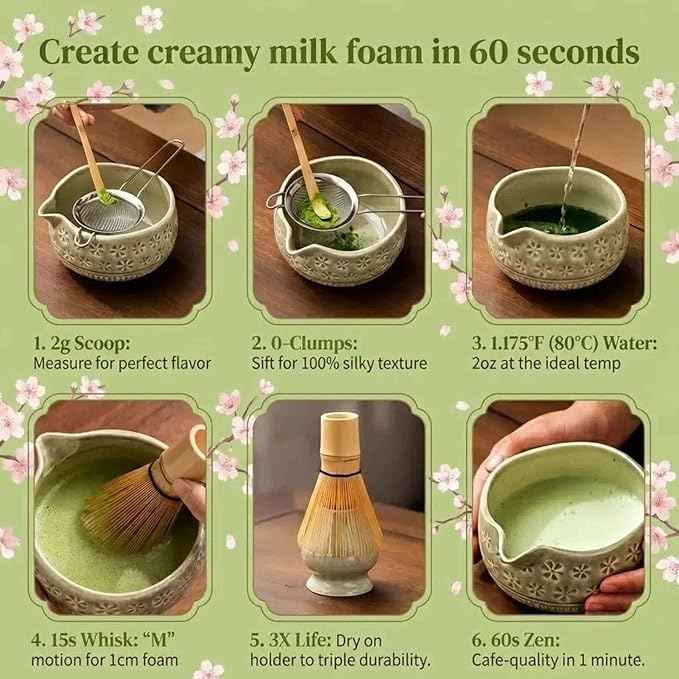 Create creamy milk foam in 60 seconds

1. 2g Scoop:
Measure for perfect flavor

2. 0-Clumps:
Sift for 100% silky texture

3. 1.175°F (80°C) Water:
2oz at the ideal temp

4. 15s Whisk: "M"
motion for 1cm foam

5. 3X Life: Dry on holder to triple durability.

6. 60s Zen:
Cafe-quality in 1 minute.