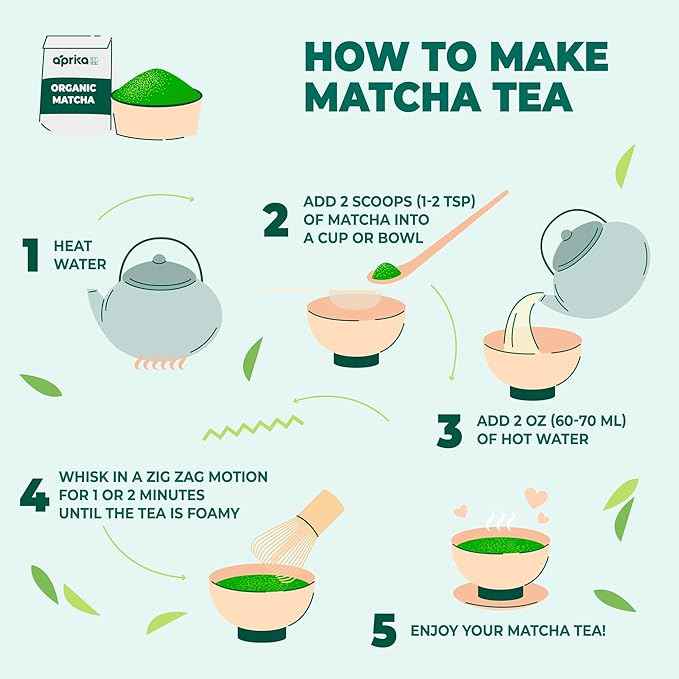 aprika

ORGANIC MATCHA

HOW TO MAKE MATCHA TEA

1 HEAT WATER

2 ADD 2 SCOOPS (1-2 TSP) OF MATCHA INTO A CUP OR BOWL

3 ADD 2 OZ (60-70 ML) OF HOT WATER

4 WHISK IN A ZIG ZAG MOTION FOR 1 OR 2 MINUTES UNTIL THE TEA IS FOAMY

5 ENJOY YOUR MATCHA TEA!