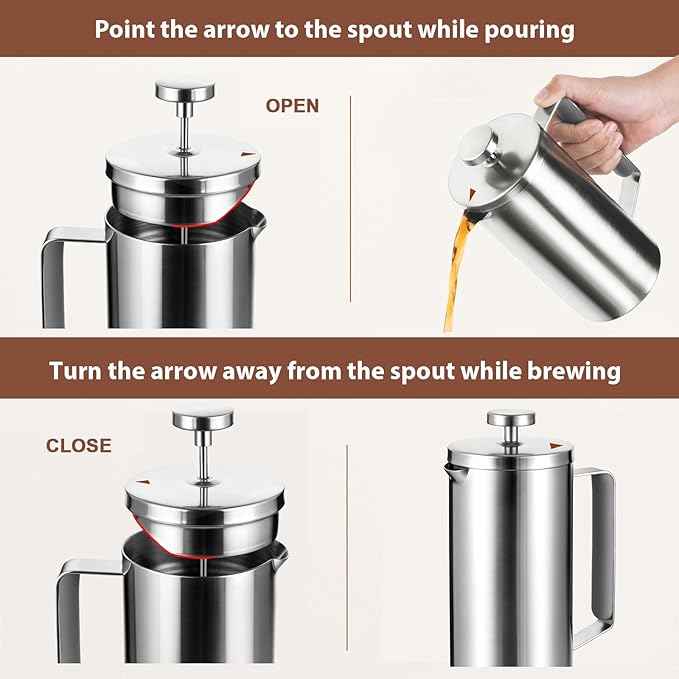 Point the arrow to the spout while pouring

OPEN

Turn the arrow away from the spout while brewing

CLOSE