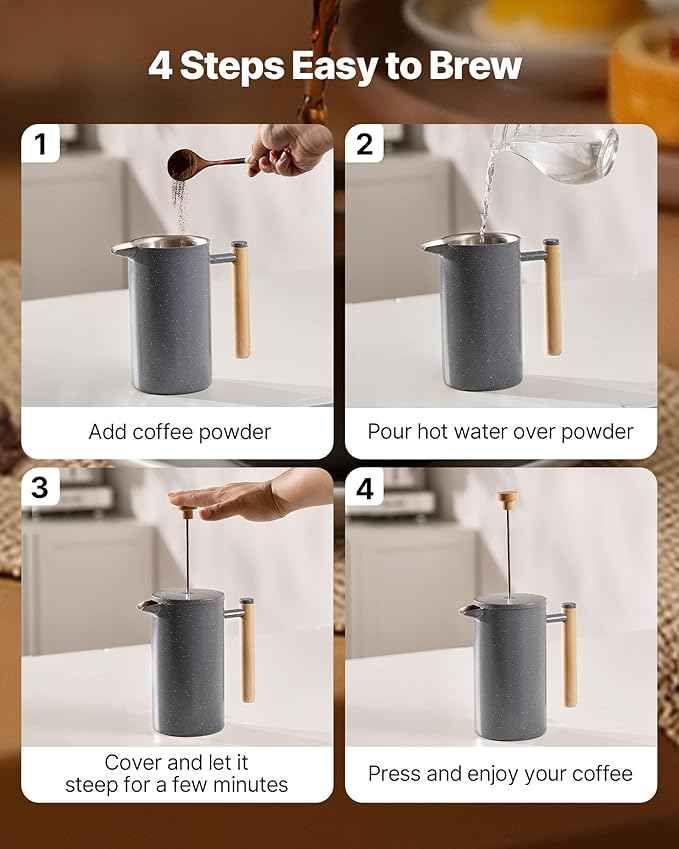 4 Steps Easy to Brew

1

Add coffee powder

2

Pour hot water over powder

3

Cover and let it steep for a few minutes

4

Press and enjoy your coffee