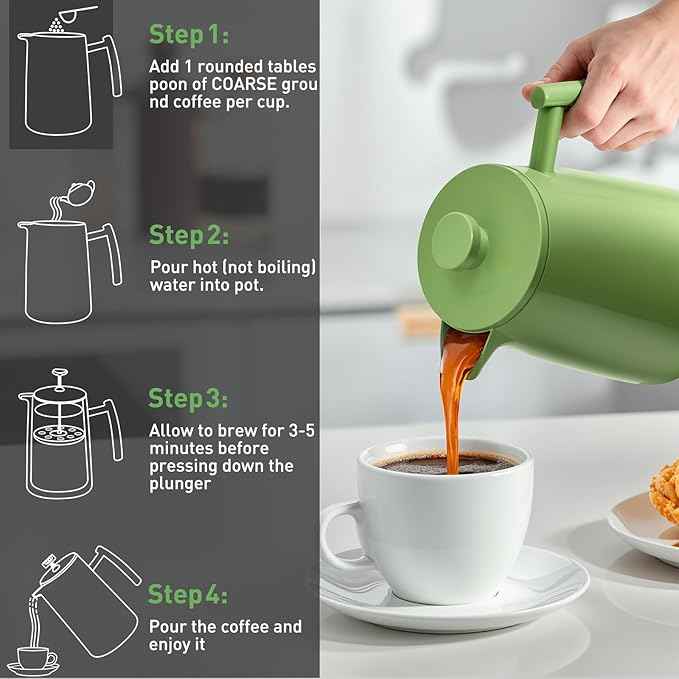 Step 1:

Add 1 rounded tables poon of COARSE grou nd coffee per cup.

Step 2:

Pour hot (not boiling) water into pot.

Step 3:

Allow to brew for 3-5 minutes before pressing down the plunger

Step 4:

Pour the coffee and enjoy it