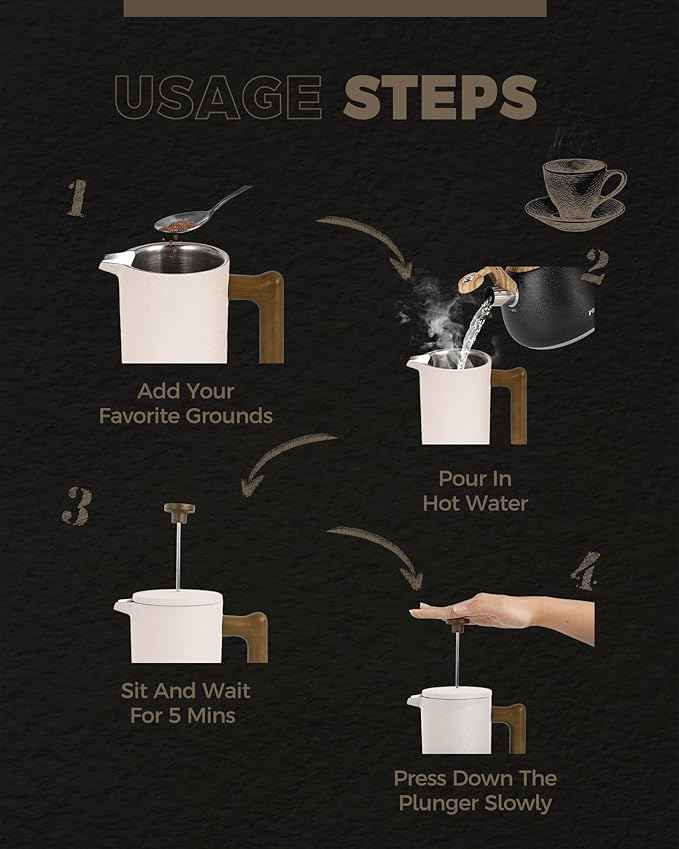 USAGE STEPS

1

Add Your Favorite Grounds

2

Pour In Hot Water

3

Sit And Wait For 5 Mins

4

Press Down The Plunger Slowly