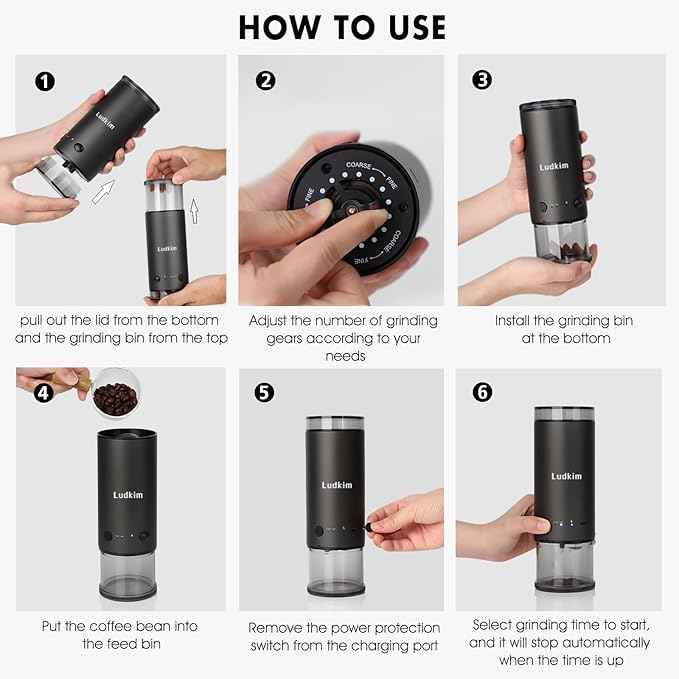 HOW TO USE

1

Ludkim

Ludkim

pull out the lid from the bottom and the grinding bin from the top

2

COARSE

FINE

FINE

COARSE

FINE

Adjust the number of grinding gears according to your needs

3

Ludkim

Install the grinding bin at the bottom

4

Ludkim

Put the coffee bean into the feed bin

5

Ludkim

Remove the power protection switch from the charging port

6

Ludkim

Select grinding time to start, and it will stop automatically when the time is up