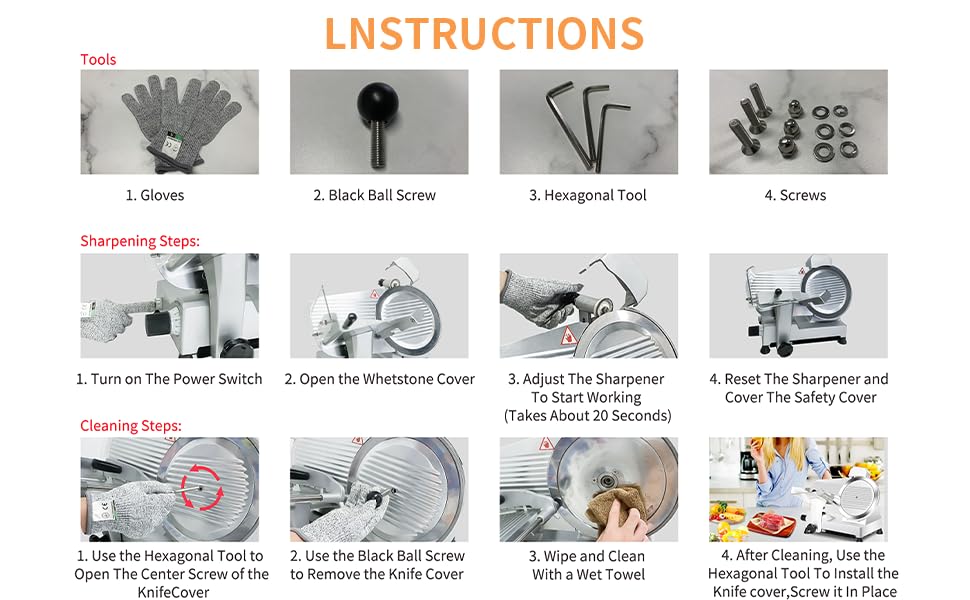 LNSTRUCTIONS

Tools

1. Gloves

2. Black Ball Screw

3. Hexagonal Tool

4. Screws

Sharpening Steps:

1. Turn on The Power Switch

2. Open the Whetstone Cover

3. Adjust The Sharpener To Start Working (Takes About 20 Seconds)

4. Reset The Sharpener and Cover The Safety Cover

Cleaning Steps:

1. Use the Hexagonal Tool to Open The Center Screw of the KnifeCover

2. Use the Black Ball Screw to Remove the Knife Cover

3. Wipe and Clean With a Wet Towel

4. After Cleaning, Use the Hexagonal Tool To Install the Knife cover,Screw it In Place