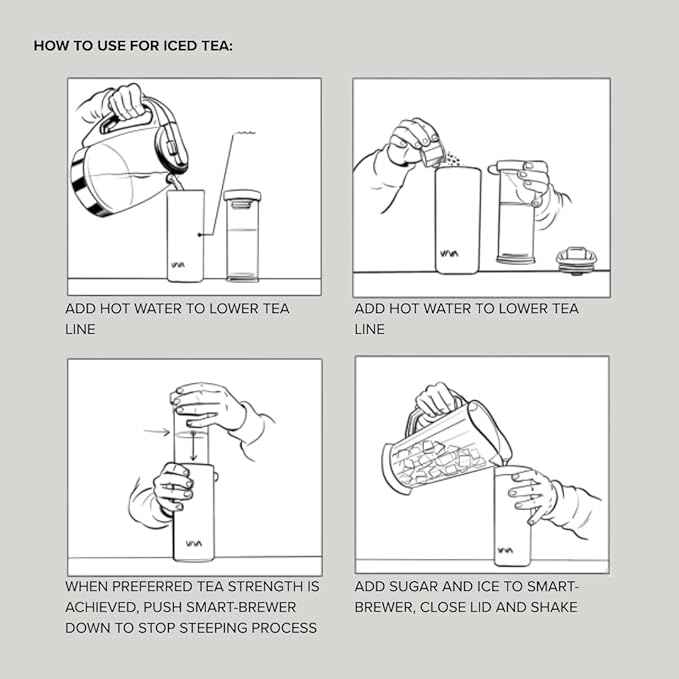 HOW TO USE FOR ICED TEA:

VIVA

ADD HOT WATER TO LOWER TEA LINE

VIVA

ADD HOT WATER TO LOWER TEA LINE

VIVA

WHEN PREFERRED TEA STRENGTH IS ACHIEVED, PUSH SMART-BREWER DOWN TO STOP STEEPING PROCESS

VIVA

ADD SUGAR AND ICE TO SMART-BREWER, CLOSE LID AND SHAKE