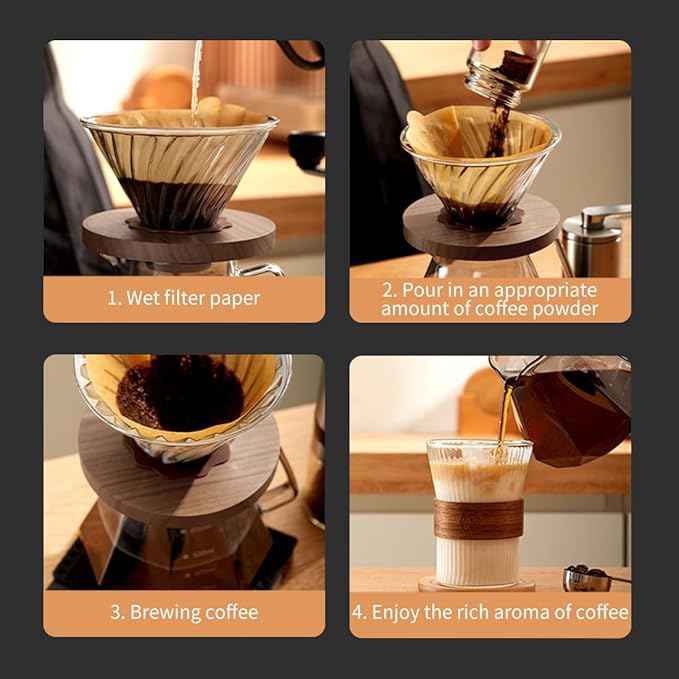 1. Wet filter paper

2. Pour in an appropriate amount of coffee powder

3. Brewing coffee

4. Enjoy the rich aroma of coffee