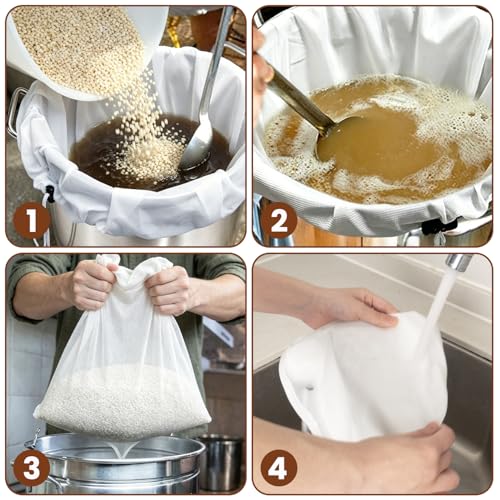 1

2

3

4