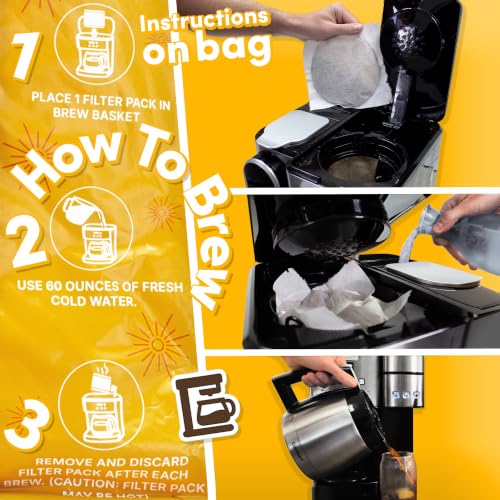 Instructions on bag

1

PLACE 1 FILTER PACK IN BREW BASKET

How To Brew

2

USE 60 OUNCES OF FRESH COLD WATER.

3

REMOVE AND DISCARD FILTER PACK AFTER EACH BREW. (CAUTION: FILTER PACK MAY BE HOT)