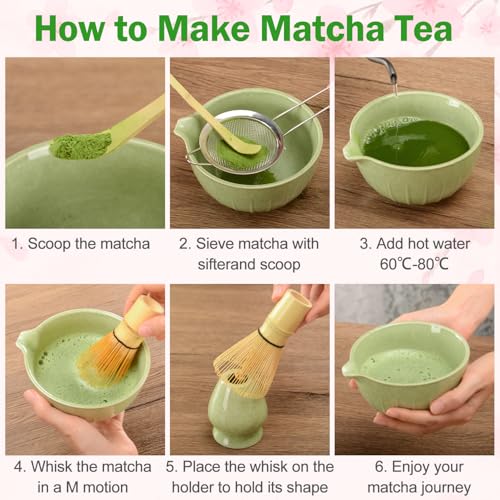 How to Make Matcha Tea

1. Scoop the matcha

2. Sieve matcha with sifterand scoop

3. Add hot water 60℃-80℃

4. Whisk the matcha in a M motion

5. Place the whisk on the holder to hold its shape

6. Enjoy your matcha journey