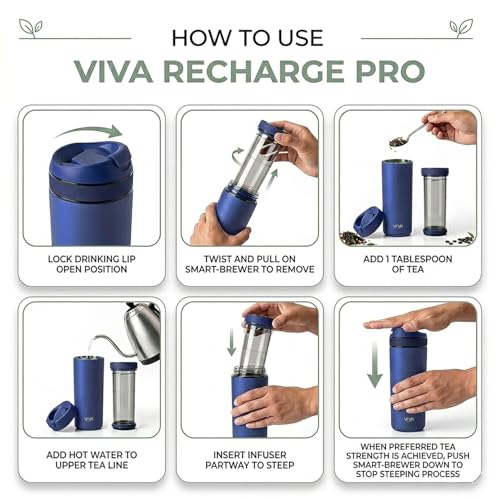 HOW TO USE
VIVA RECHARGE PRO

LOCK DRINKING LIP OPEN POSITION

TWIST AND PULL ON SMART-BREWER TO REMOVE

VIVA
ADD 1 TABLESPOON OF TEA

VIVA
ADD HOT WATER TO UPPER TEA LINE

INSERT INFUSER PARTWAY TO STEEP

VIVA
WHEN PREFERRED TEA STRENGTH IS ACHIEVED, PUSH SMART-BREWER DOWN TO STOP STEEPING PROCESS