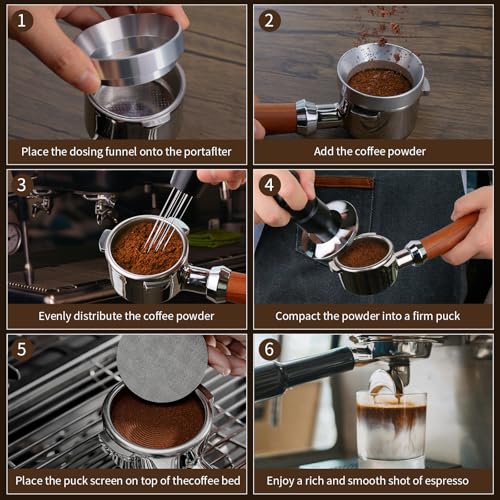 1
Place the dosing funnel onto the portafilter

2
Add the coffee powder

3
Evenly distribute the coffee powder

4
Compact the powder into a firm puck

5
Place the puck screen on top of thecoffee bed

6
Enjoy a rich and smooth shot of espresso