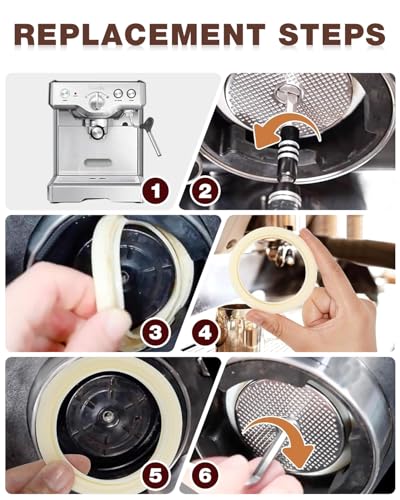 REPLACEMENT STEPS

1

2

3

4

5

6