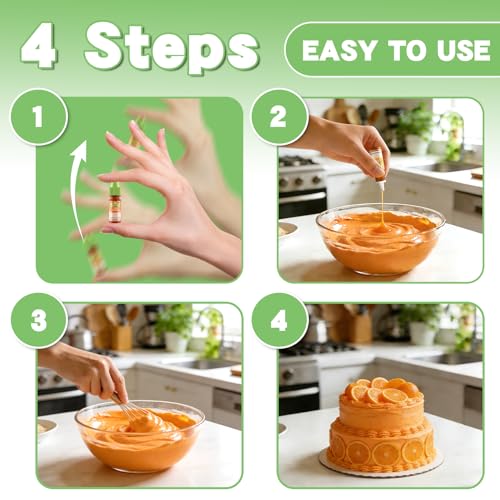 4 Steps

EASY TO USE

1

2

3

4