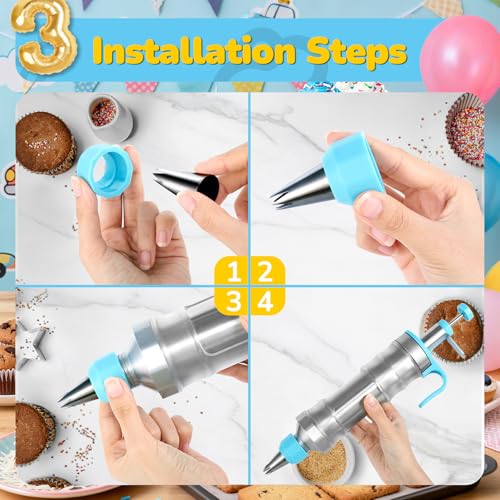 3 Installation Steps

1 2
3 4