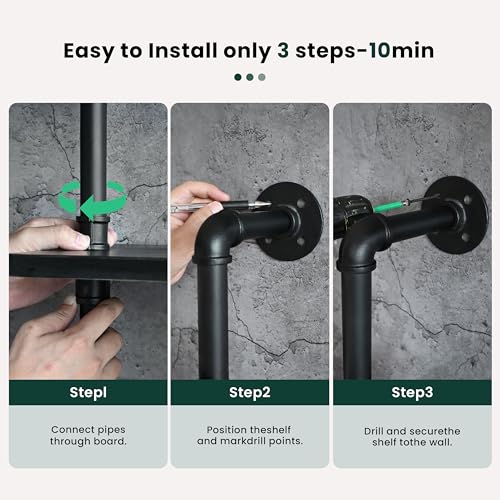 Easy to Install only 3 steps-10min

Stepl

Connect pipes through board.

Step2

Position theshelf and markdrill points.

Step3

Drill and securethe shelf tothe wall.