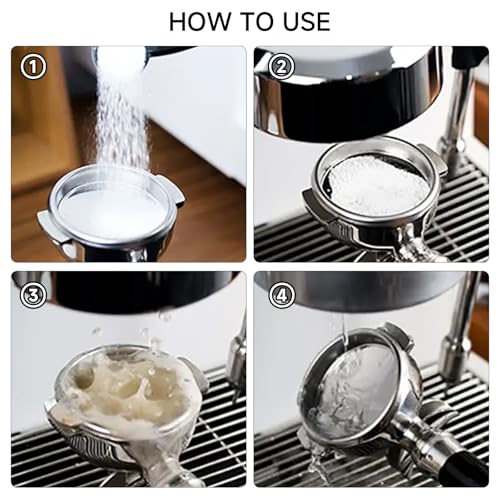 HOW TO USE

①

②

③

④