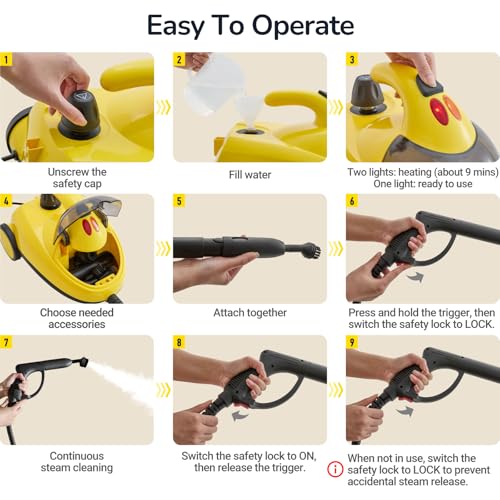 Easy To Operate

1

Unscrew the safety cap

2

Fill water

3

Two lights: heating (about 9 mins)
One light: ready to use

4

Choose needed accessories

5

Attach together

6

Press and hold the trigger, then switch the safety lock to LOCK.

7

Continuous steam cleaning

8

Switch the safety lock to ON, then release the trigger.

9

When not in use, switch the safety lock to LOCK to prevent accidental steam release.