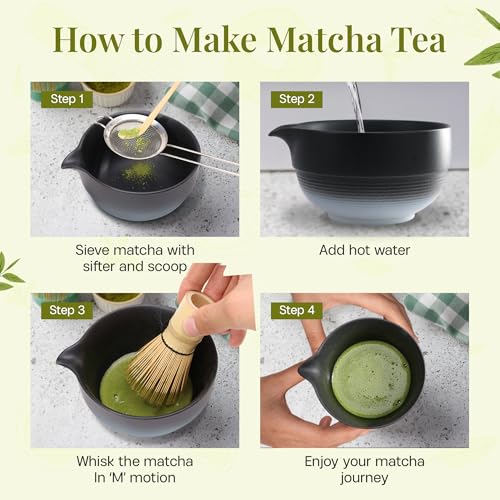 How to Make Matcha Tea

Step 1

Sieve matcha with sifter and scoop

Step 2

Add hot water

Step 3

Whisk the matcha In 'M' motion

Step 4

Enjoy your matcha journey