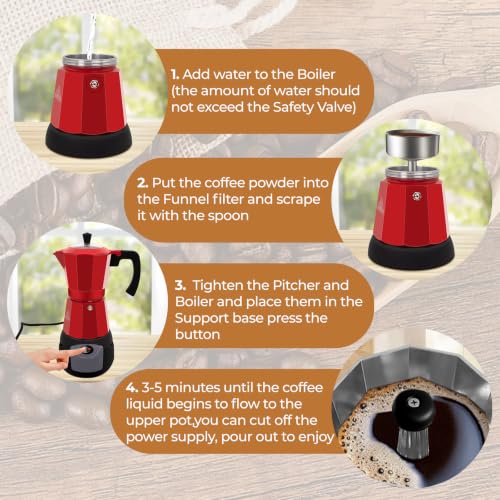 1. Add water to the Boiler (the amount of water should not exceed the Safety Valve)

2. Put the coffee powder into the Funnel filter and scrape it with the spoon

3. Tighten the Pitcher and Boiler and place them in the Support base press the button

4. 3-5 minutes until the coffee liquid begins to flow to the upper pot,you can cut off the power supply, pour out to enjoy