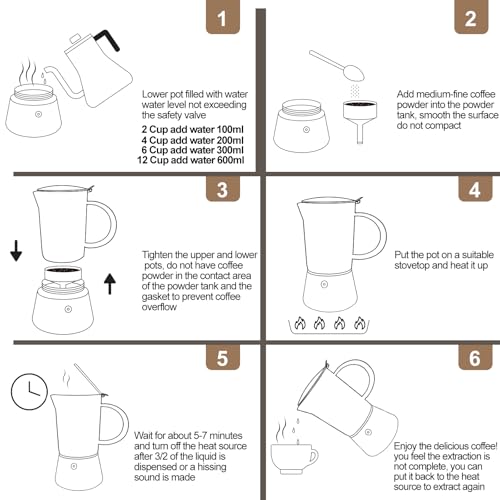 1

Lower pot filled with water water level not exceeding the safety valve

2 Cup add water 100ml
4 Cup add water 200ml
6 Cup add water 300ml
12 Cup add water 600ml

2

Add medium-fine coffee powder into the powder tank, smooth the surface do not compact

3

Tighten the upper and lower pots, do not have coffee powder in the contact area of the powder tank and the gasket to prevent coffee overflow

4

Put the pot on a suitable stovetop and heat it up

5

Wait for about 5-7 minutes and turn off the heat source after 3/2 of the liquid is dispensed or a hissing sound is made

6

Enjoy the delicious coffee! you feel the extraction is not complete, you can put it back to the heat source to extract again