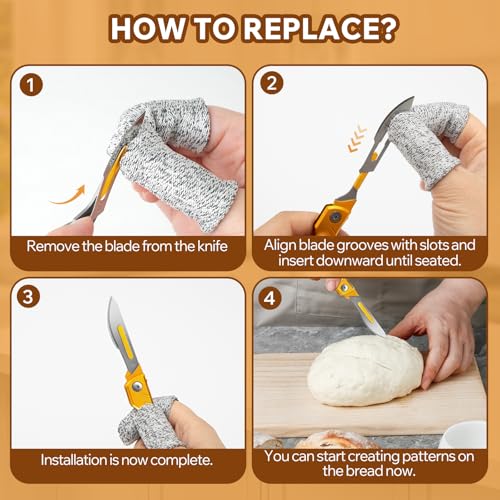 HOW TO REPLACE?

1

Remove the blade from the knife

2

Align blade grooves with slots and insert downward until seated.

3

Installation is now complete.

4

You can start creating patterns on the bread now.