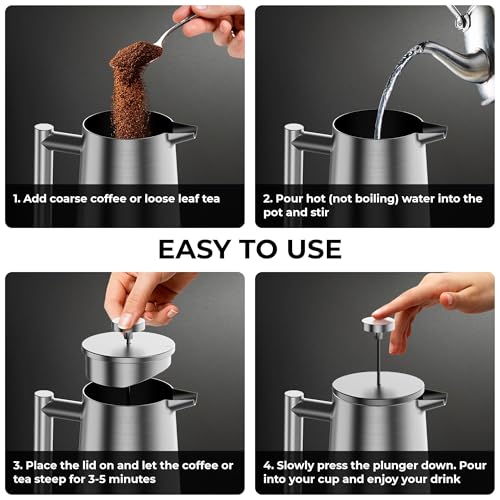 1. Add coarse coffee or loose leaf tea

2. Pour hot (not boiling) water into the pot and stir

EASY TO USE

3. Place the lid on and let the coffee or tea steep for 3-5 minutes

4. Slowly press the plunger down. Pour into your cup and enjoy your drink