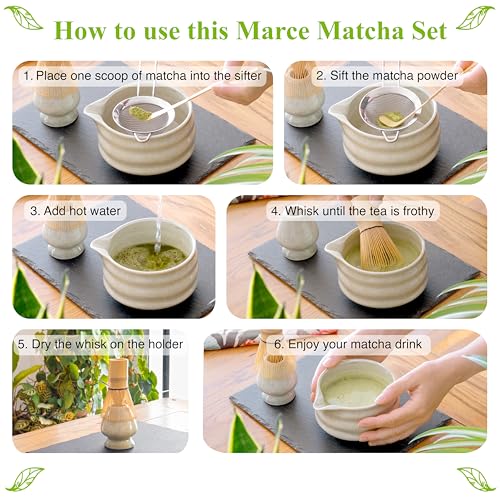 How to use this Marce Matcha Set

1. Place one scoop of matcha into the sifter

2. Sift the matcha powder

3. Add hot water

4. Whisk until the tea is frothy

5. Dry the whisk on the holder

6. Enjoy your matcha drink