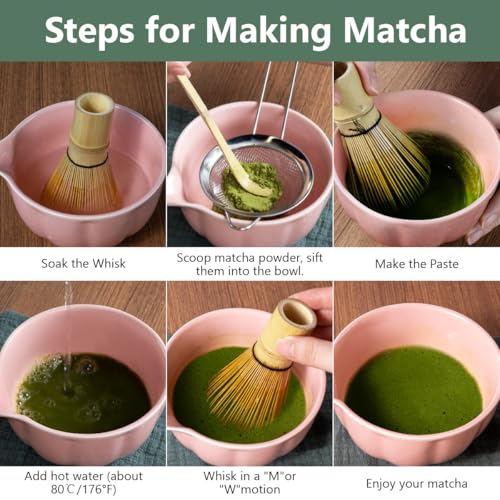 Steps for Making Matcha

Soak the Whisk

Scoop matcha powder, sift them into the bowl.

Make the Paste

Add hot water (about 80℃/176°F)

Whisk in a "M"or "W"motion

Enjoy your matcha