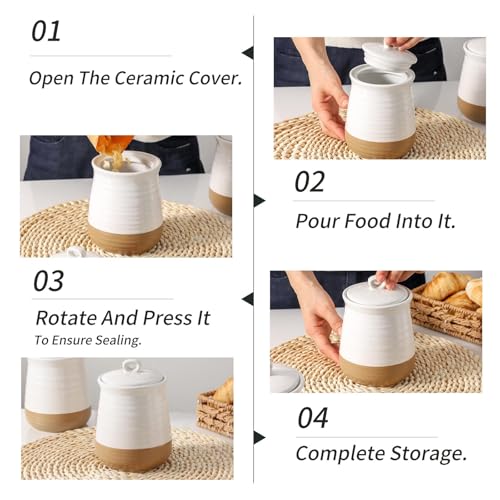 01

Open The Ceramic Cover.

02

Pour Food Into It.

03

Rotate And Press It

To Ensure Sealing.

04

Complete Storage.