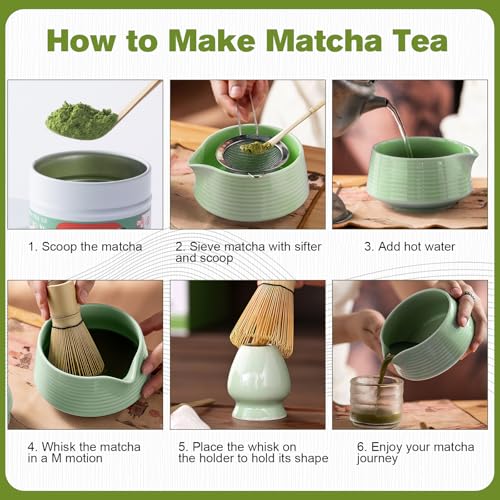 How to Make Matcha Tea

1. Scoop the matcha

2. Sieve matcha with sifter and scoop

3. Add hot water

4. Whisk the matcha in a M motion

5. Place the whisk on the holder to hold its shape

6. Enjoy your matcha journey