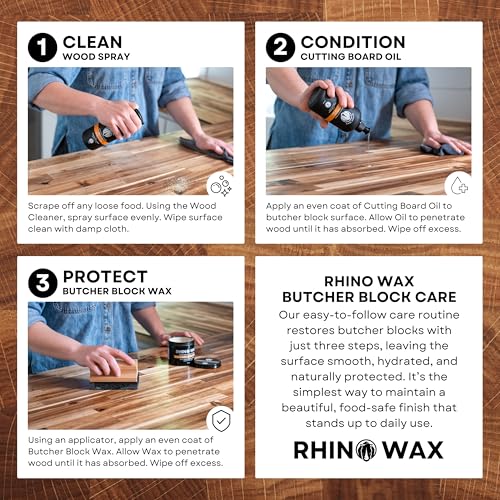 1 CLEAN
WOOD SPRAY

Scrape off any loose food. Using the Wood Cleaner, spray surface evenly. Wipe surface clean with damp cloth.

2 CONDITION
CUTTING BOARD OIL

Apply an even coat of Cutting Board Oil to butcher block surface. Allow Oil to penetrate wood until it has absorbed. Wipe off excess.

3 PROTECT
BUTCHER BLOCK WAX

Using an applicator, apply an even coat of Butcher Block Wax. Allow Wax to penetrate wood until it has absorbed. Wipe off excess.

RHINO WAX
BUTCHER BLOCK CARE

Our easy-to-follow care routine restores butcher blocks with just three steps, leaving the surface smooth, hydrated, and naturally protected. It's the simplest way to maintain a beautiful, food-safe finish that stands up to daily use.

RHINO WAX