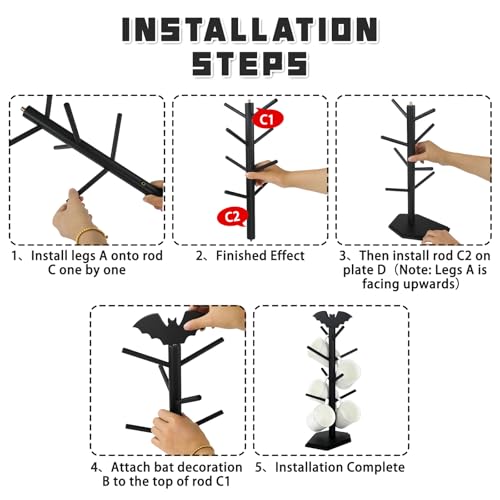 INSTALLATION STEPS

C1

C2

1、Install legs A onto rod C one by one

2、Finished Effect

3、Then install rod C2 on plate D（Note: Legs A is facing upwards）

4、Attach bat decoration B to the top of rod C1

5、Installation Complete