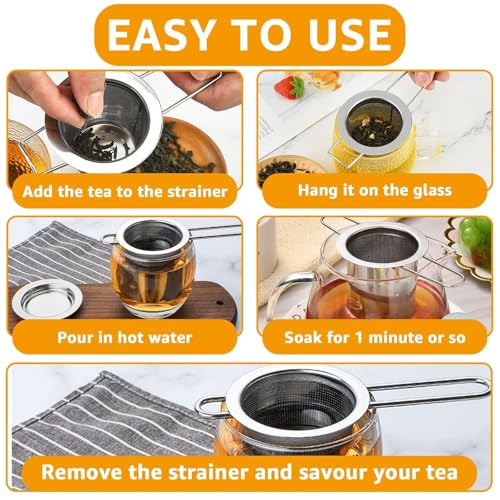 EASY TO USE

Add the tea to the strainer

Hang it on the glass

Pour in hot water

Soak for 1 minute or so

Remove the strainer and savour your tea