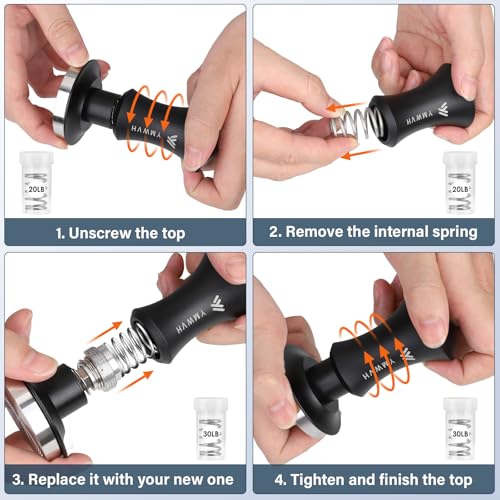 HAMWY

20LB

1. Unscrew the top

HAMWY

20LB

2. Remove the internal spring

HAMWY

30LB

3. Replace it with your new one

HAMWY

30LB

4. Tighten and finish the top