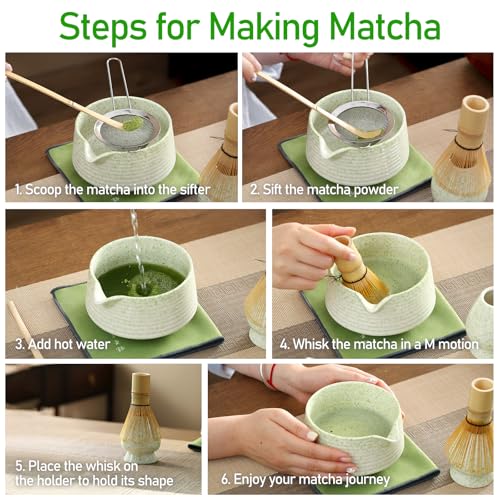 Steps for Making Matcha

1. Scoop the matcha into the sifter

2. Sift the matcha powder

3. Add hot water

4. Whisk the matcha in a M motion

5. Place the whisk on the holder to hold its shape

6. Enjoy your matcha journey