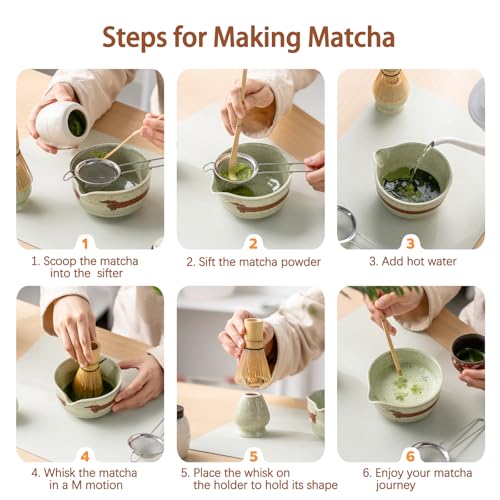 Steps for Making Matcha

1

1. Scoop the matcha into the sifter

2

2. Sift the matcha powder

3

3. Add hot water

4

4. Whisk the matcha in a M motion

5

5. Place the whisk on the holder to hold its shape

6

6. Enjoy your matcha journey