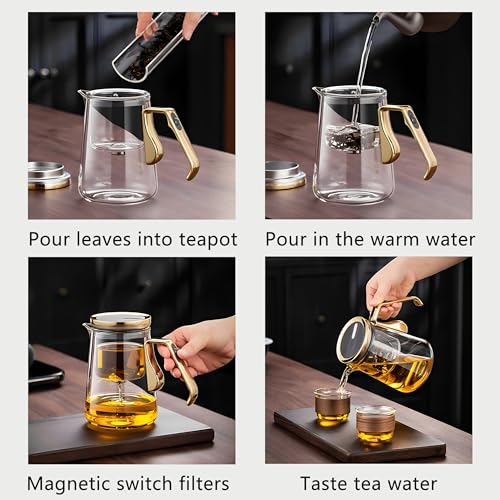 Pour leaves into teapot

Pour in the warm water

Magnetic switch filters

Taste tea water