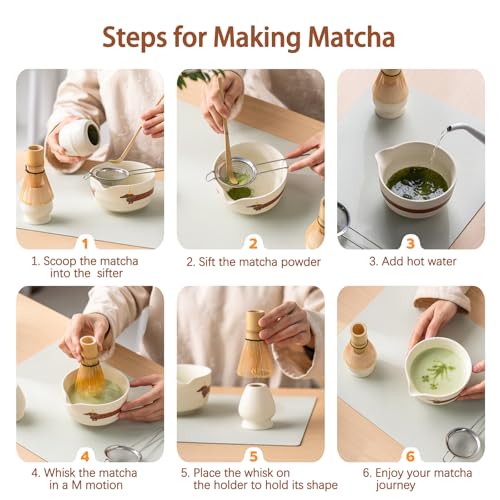 Steps for Making Matcha

1

1. Scoop the matcha into the sifter

2

2. Sift the matcha powder

3

3. Add hot water

4

4. Whisk the matcha in a M motion

5

5. Place the whisk on the holder to hold its shape

6

6. Enjoy your matcha journey