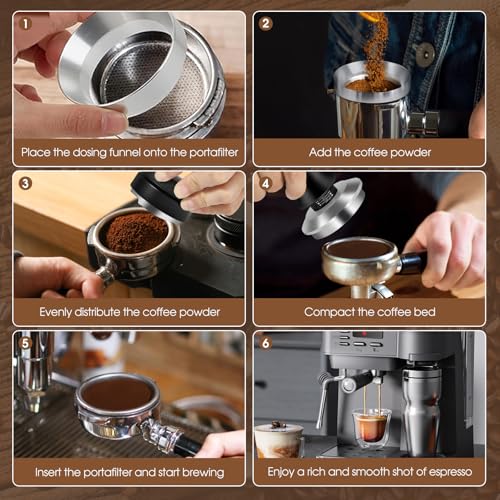 1
Place the dosing funnel onto the portafilter

2
Add the coffee powder

3
Evenly distribute the coffee powder

4
Compact the coffee bed

5
Insert the portafilter and start brewing

6
Enjoy a rich and smooth shot of espresso