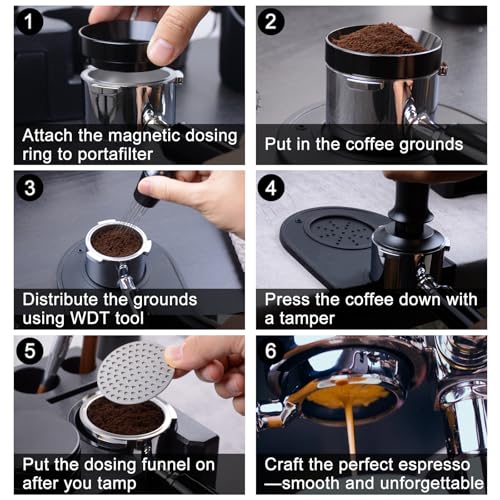 1
Attach the magnetic dosing ring to portafilter

2
Put in the coffee grounds

3
Distribute the grounds using WDT tool

4
Press the coffee down with a tamper

5
Put the dosing funnel on after you tamp

6
Craft the perfect espresso —smooth and unforgettable