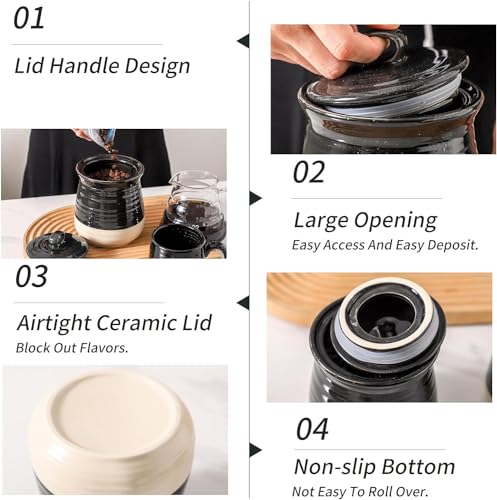 01

Lid Handle Design

02

Large Opening

Easy Access And Easy Deposit.

03

Airtight Ceramic Lid

Block Out Flavors.

04

Non-slip Bottom

Not Easy To Roll Over.