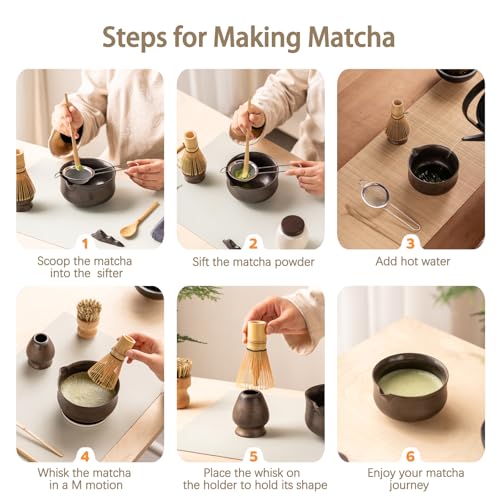 Steps for Making Matcha

1
Scoop the matcha into the sifter

2
Sift the matcha powder

3
Add hot water

4
Whisk the matcha in a M motion

5
Place the whisk on the holder to hold its shape

6
Enjoy your matcha journey