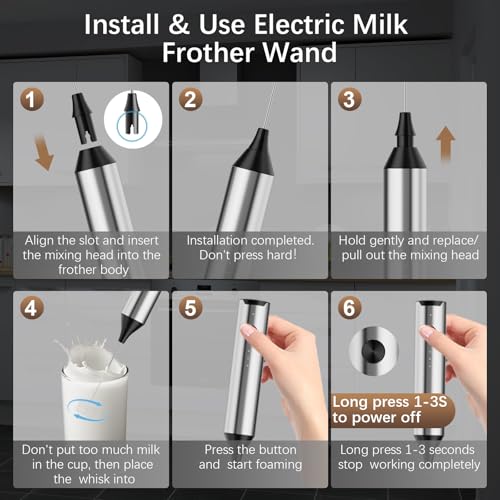 Install & Use Electric Milk Frother Wand

1
Align the slot and insert the mixing head into the frother body

2
Installation completed. Don't press hard!

3
Hold gently and replace/ pull out the mixing head

4
Don't put too much milk in the cup, then place the whisk into

5
Press the button and start foaming

6
Long press 1-3S to power off
Long press 1-3 seconds stop working completely