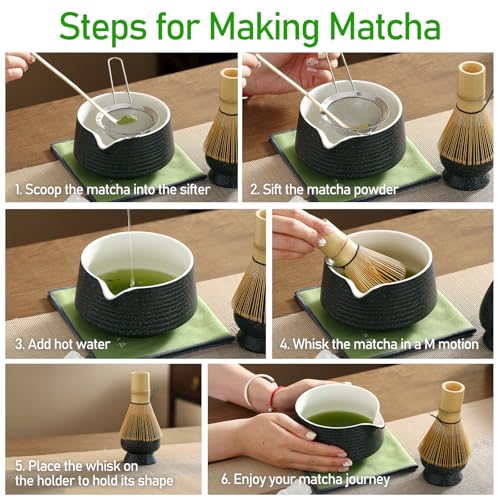 Steps for Making Matcha

1. Scoop the matcha into the sifter

2. Sift the matcha powder

3. Add hot water

4. Whisk the matcha in a M motion

5. Place the whisk on the holder to hold its shape

6. Enjoy your matcha journey