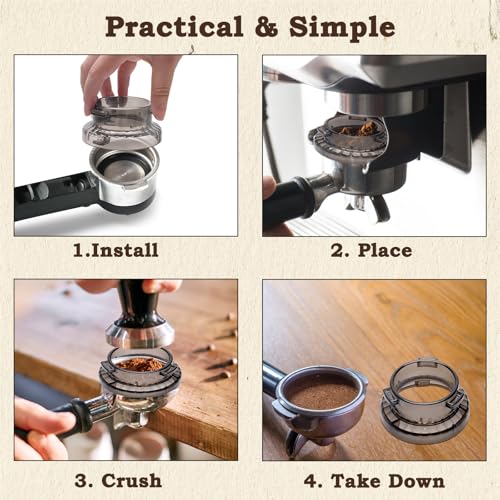 Practical & Simple

1.Install

2. Place

3. Crush

4. Take Down