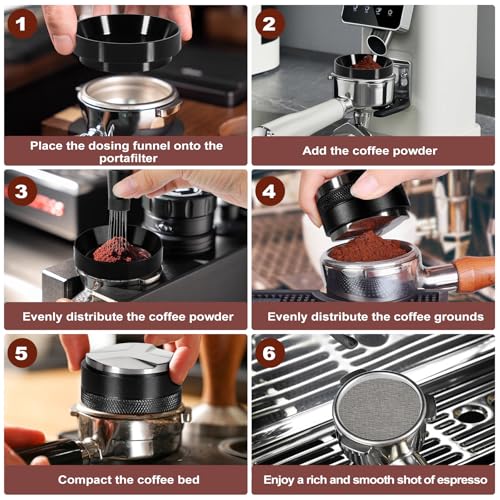 1

Place the dosing funnel onto the portafilter

2

Add the coffee powder

3

Evenly distribute the coffee powder

4

Evenly distribute the coffee grounds

5

Compact the coffee bed

6

Enjoy a rich and smooth shot of espresso