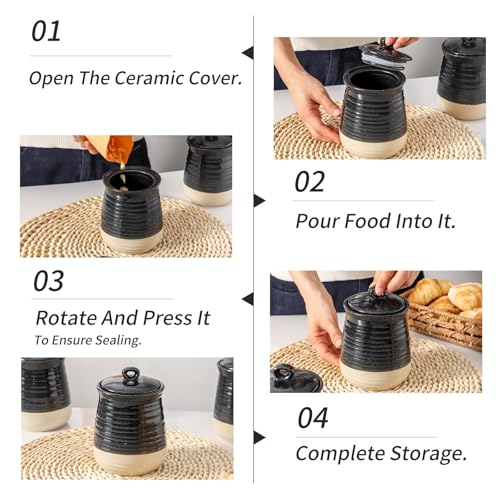 01

Open The Ceramic Cover.

02

Pour Food Into It.

03

Rotate And Press It

To Ensure Sealing.

04

Complete Storage.