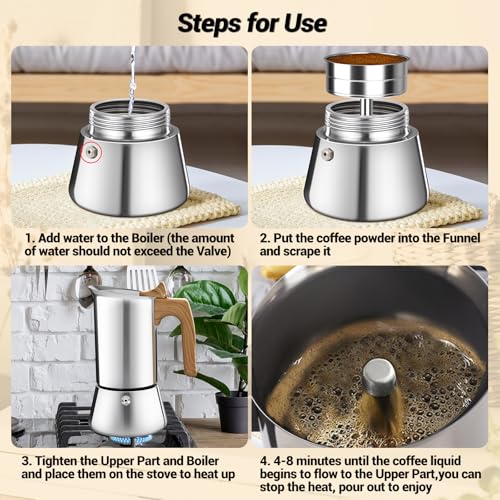 Steps for Use

1. Add water to the Boiler (the amount of water should not exceed the Valve)

2. Put the coffee powder into the Funnel and scrape it

3. Tighten the Upper Part and Boiler and place them on the stove to heat up

4. 4-8 minutes until the coffee liquid begins to flow to the Upper Part,you can stop the heat, pour out to enjoy