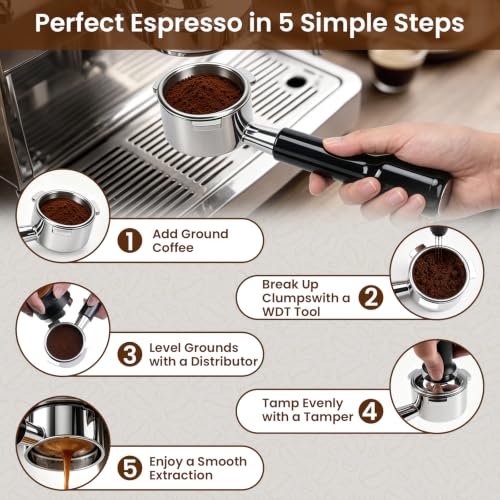 Perfect Espresso in 5 Simple Steps

1 Add Ground Coffee

Break Up Clumpswith a WDT Tool 2

3 Level Grounds with a Distributor

Tamp Evenly with a Tamper 4

5 Enjoy a Smooth Extraction